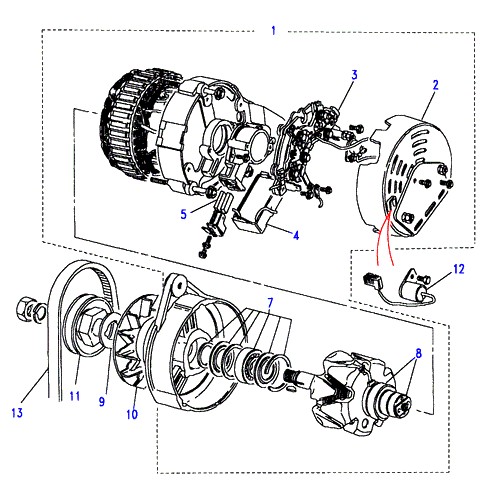 1
3
2
5
4
12
7
8
13
11
9
10