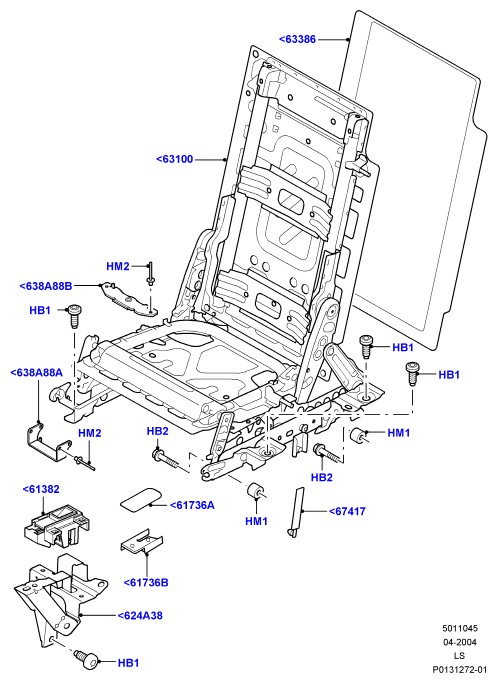 <63386
<63100
HM2
<638A88B
HB1
HB1
HB1
<638A88A
HM2
HB2
HM1
HB2
<61382
<61736A
HM1
<67417
<61736B
<624A38
HB1
5011045
04-2004
LS
P0131272-01