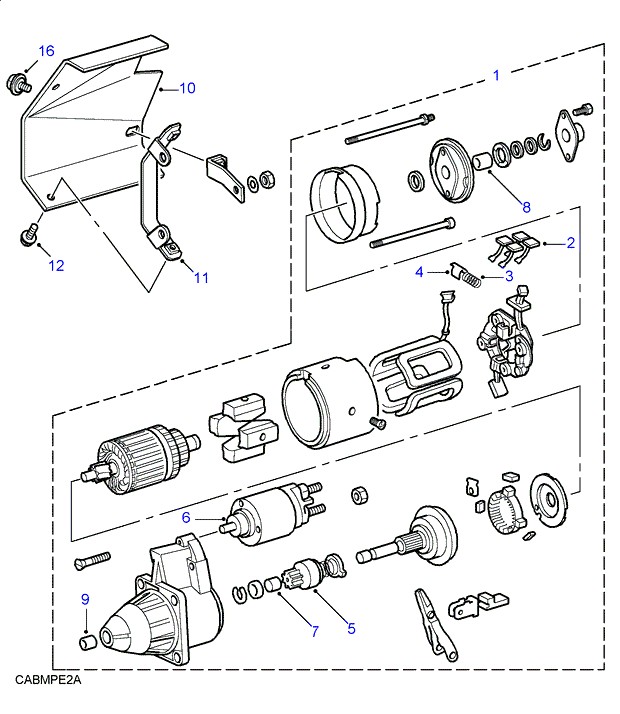 16
10
1
8
2
4
3
12
11
6
9
7
5
CABMPE2A