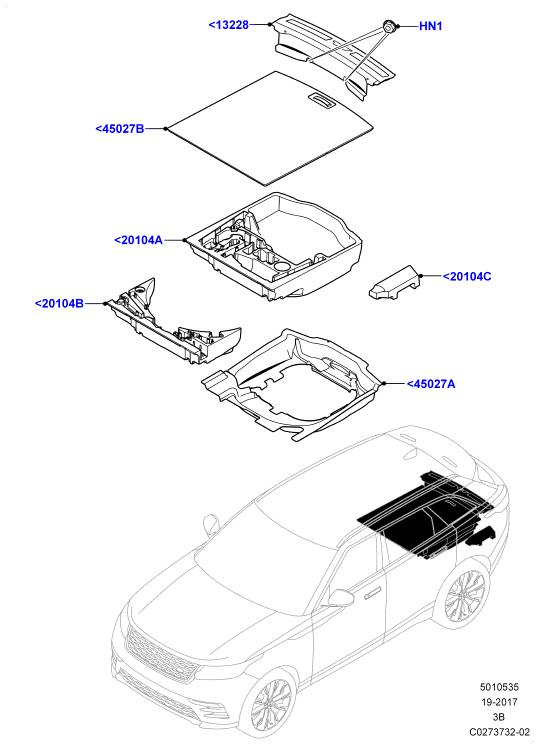 <13228
HN1
<45027B
<20104A
<20104C
<20104B
<45027A
5010535
19-2017
3B
C0273732-02