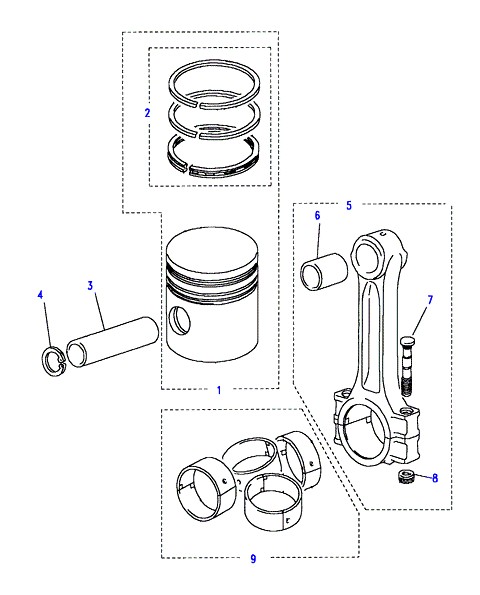 2
5
6
4
3
7
1
8
9