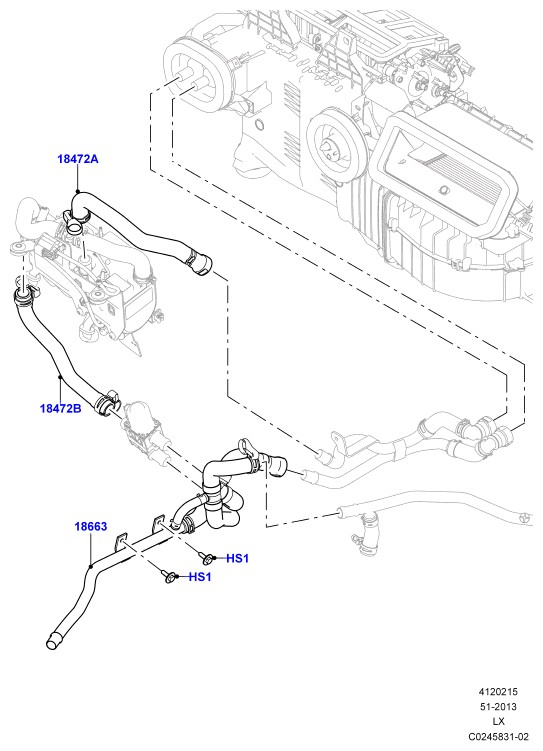 18472A

18472B

18663

HS1

HS1

4120215
51-2013
LX
C0245831-02