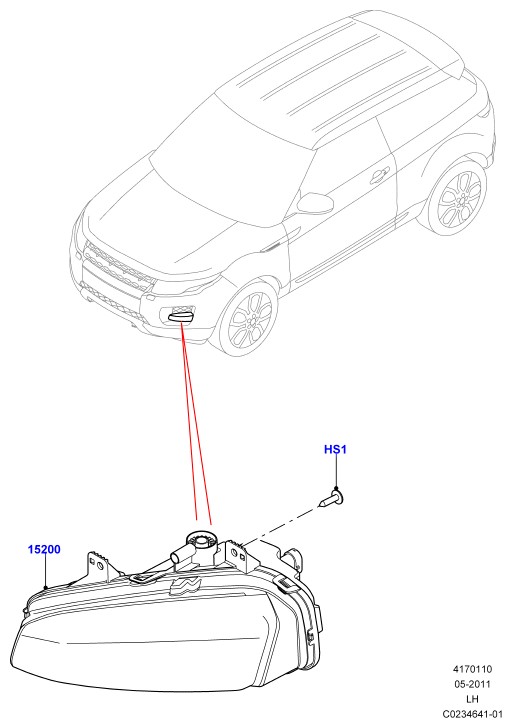 HS1

15200

4170110
05-2011
LH
C0234641-01