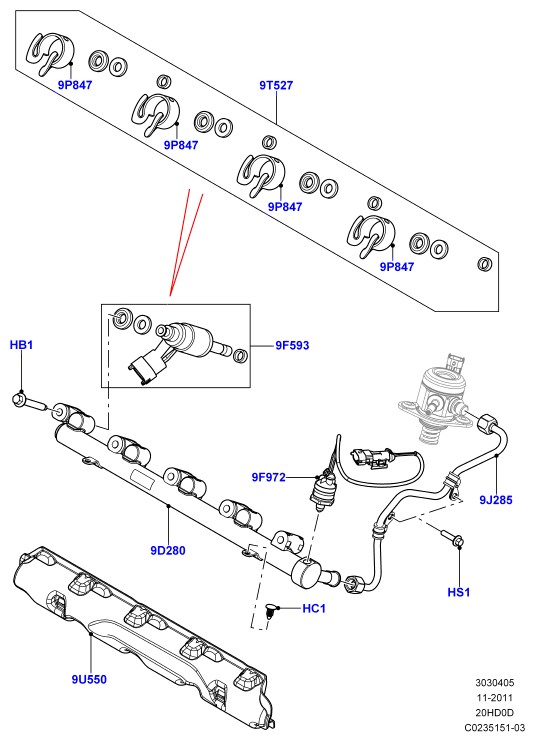 9P847
9T527
9P847
9P847
9P847
HB1
9F593
9F972
9J285
9D280
HS1
HC1
9U550
3030405
11-2011
20HD0D
C0235151-03