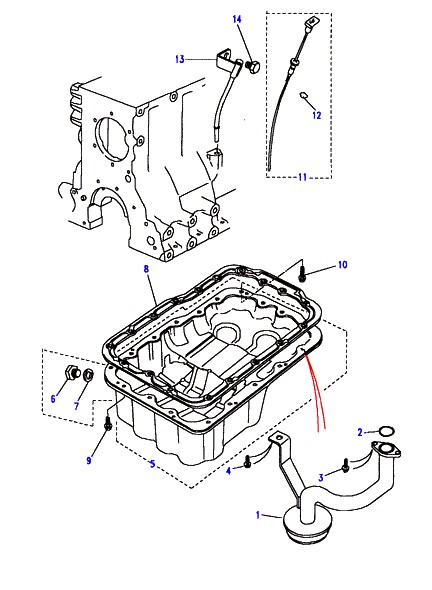 14
13
12
11
10
8
6
7
9
5
4
2
3
1