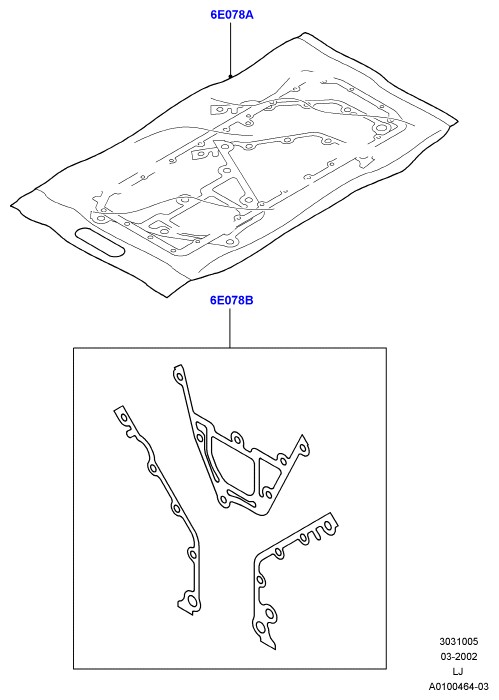 6E078A

6E078B

3031005
03-2002
LJ
A0100464-03