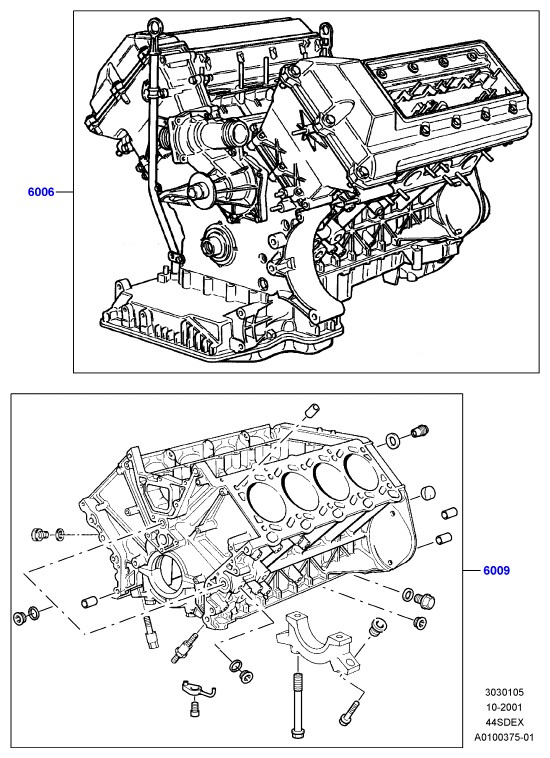 6006

6009

3030105
10-2001
44SDEX
A0100375-01