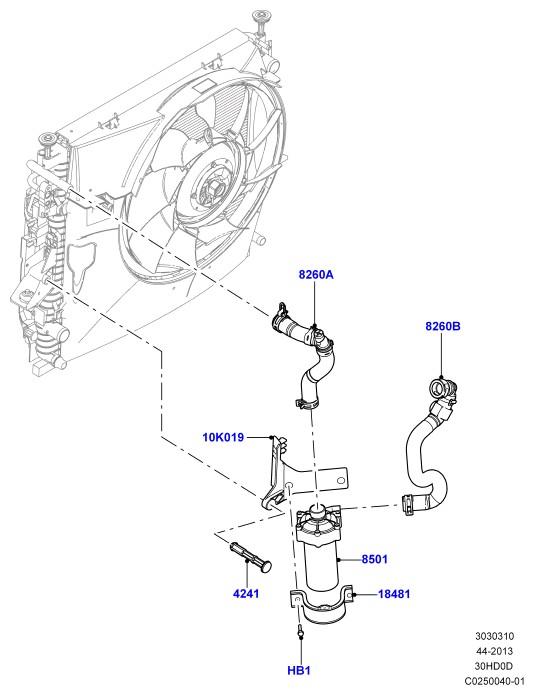 8260A

8260B

10K019

8501

4241

18481

HB1

3030310
44-2013
30HD0D
C0250040-01