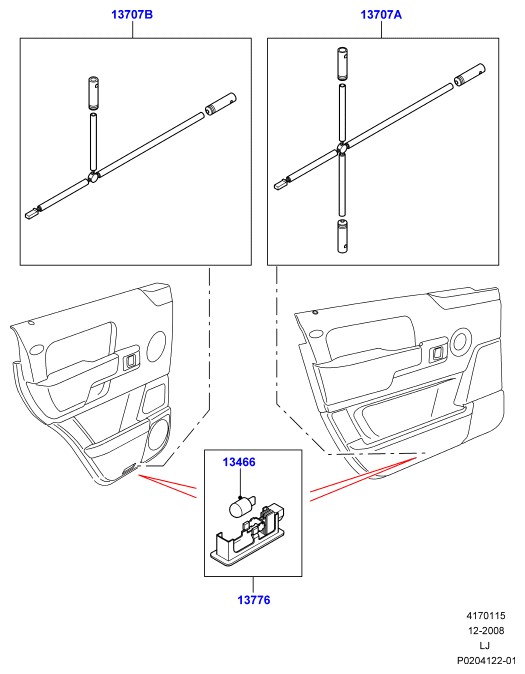 13707B

13707A

13466

13776

4170115
12-2008
LJ
P0204122-01