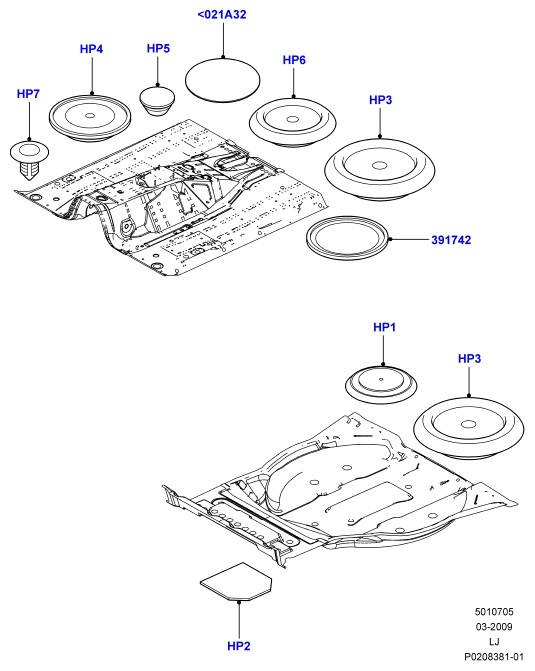 <021A32

HP4

HP5

HP6

HP7

HP3

391742

HP1

HP3

HP2

5010705
03-2009
LJ
P0208381-01