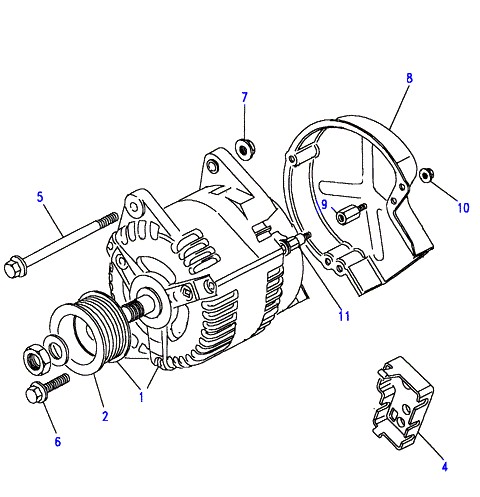 8
7
5
9
10
11
1
2
6
4