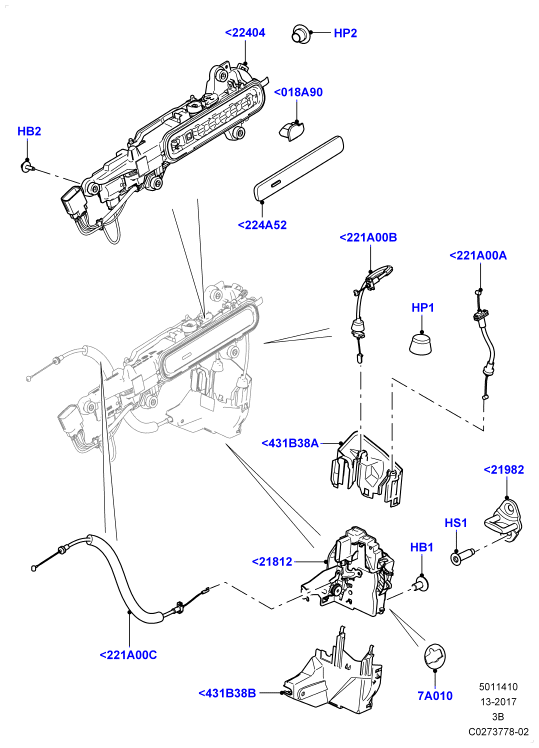 <22404
HP2
<018A90
HB2
<224A52
<221A00B
<221A00A
HP1
<431B38A
<21982
HS1
<21812
HB1
<221A00C
<431B38B
7A010
5011410
13-2017
3B
C0273778-02