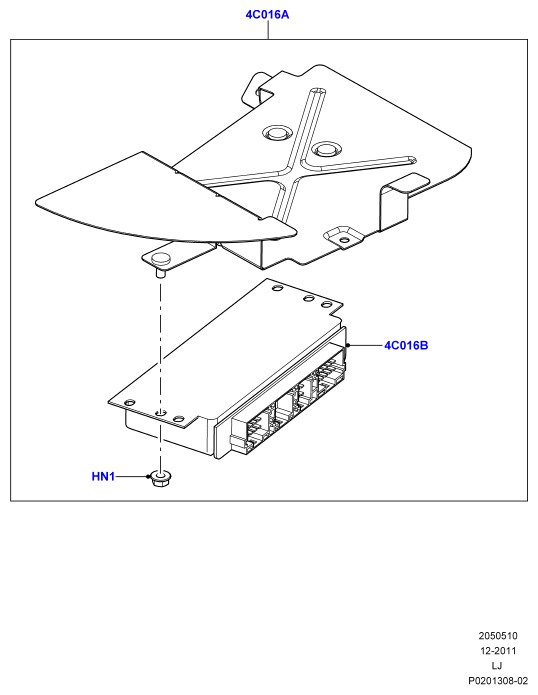 4C016A

4C016B

HN1

2050510
12-2011
LJ
P0201308-02