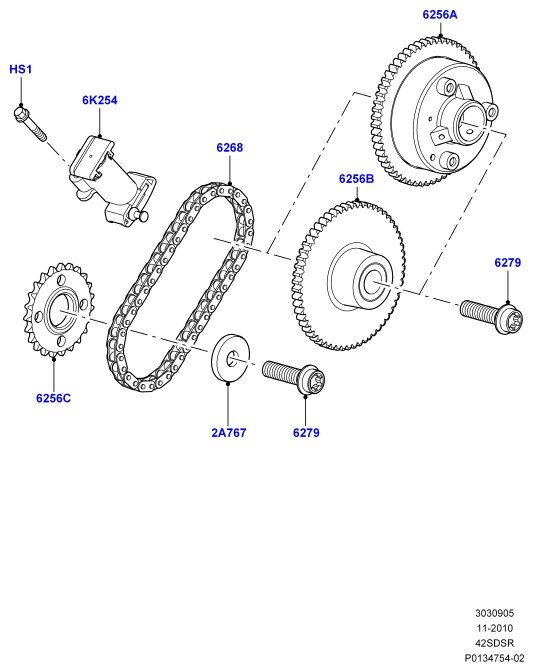 6256A

HS1

6K254

6268

6256B

6279

6256C

2A767

6279

3030905
11-2010
42SDSR
P0134754-02