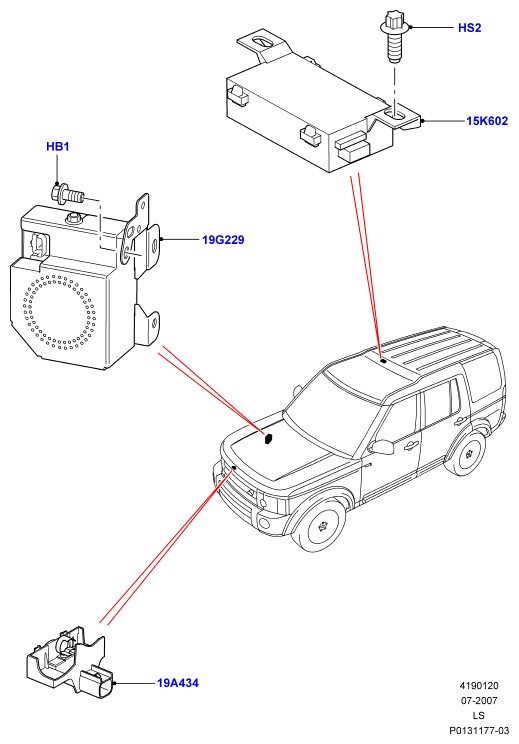 HS2

15K602

HB1

19G229

19A434

4190120
07-2007
LS
P0131177-03