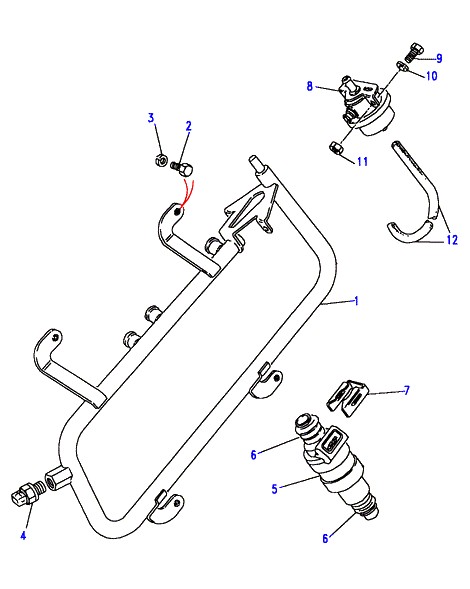 9
10
8
3
2
11
12
1
7
6
5
4
6