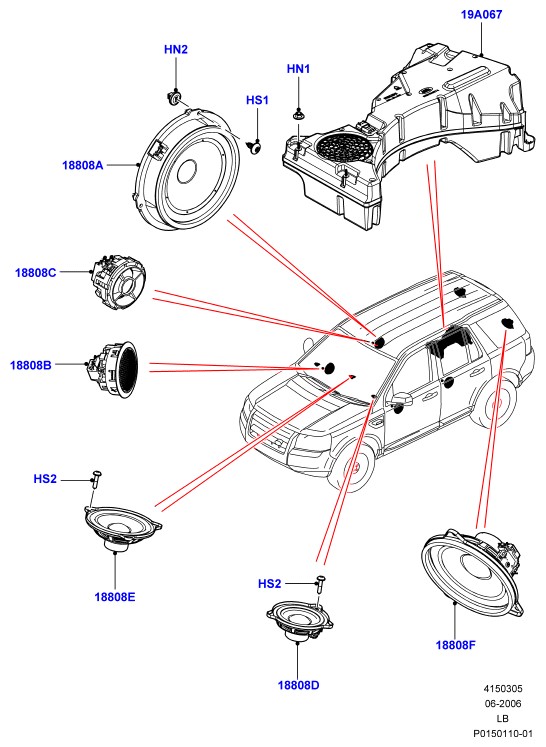 19A067

HN2

HN1

HS1

18808A

18808C

18808B

HS2

18808E

HS2

18808D

18808F

4150305
06-2006
LB
P0150110-01