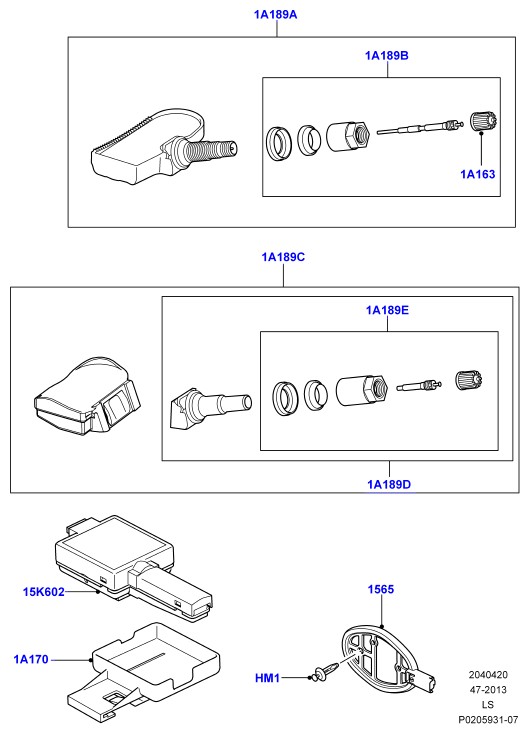 1A189A

1A189B

1A163

1A189C

1A189E

1A189D

15K602

1A170

1565

HM1

2040420
47-2013
LS
P0205931-07