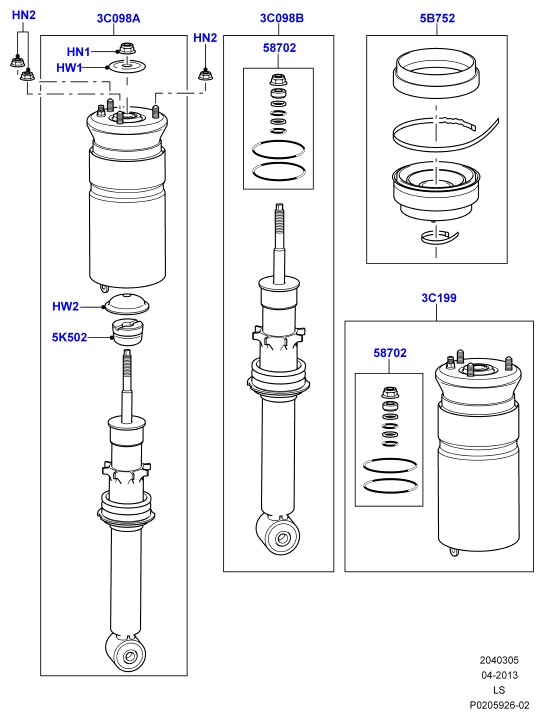 HN2
3C098A
HN2
HN1
HW1
HW2
5K502
3C098B
58702
5B752
3C199
58702
2040305
04-2013
LS
P0205926-02