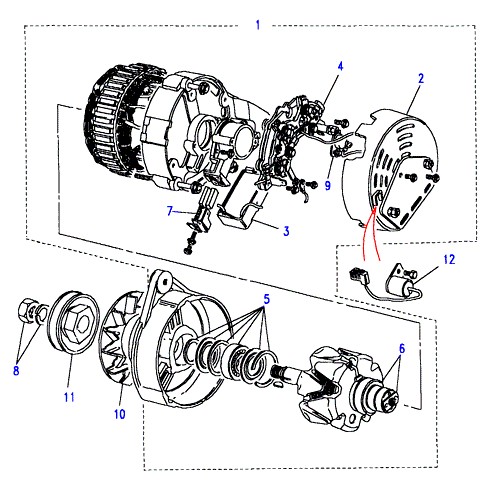 1
4
2
9
7
3
12
5
6
8
11
10