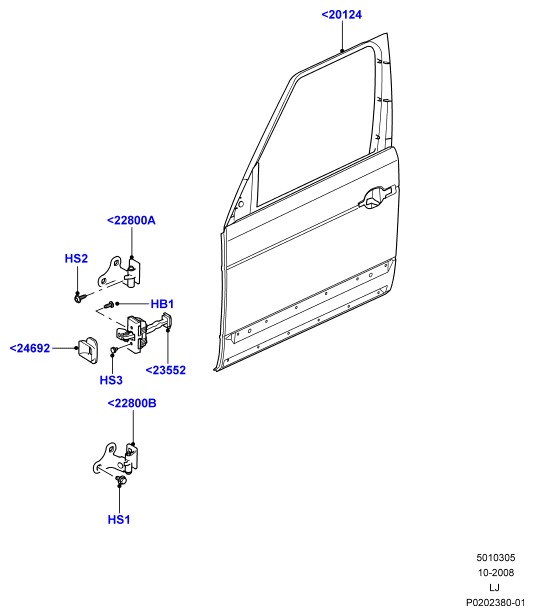 <20124

<22800A

HS2

HB1

<24692

HS3

<23552

<22800B

HS1

5010305
10-2008
LJ
P0202380-01