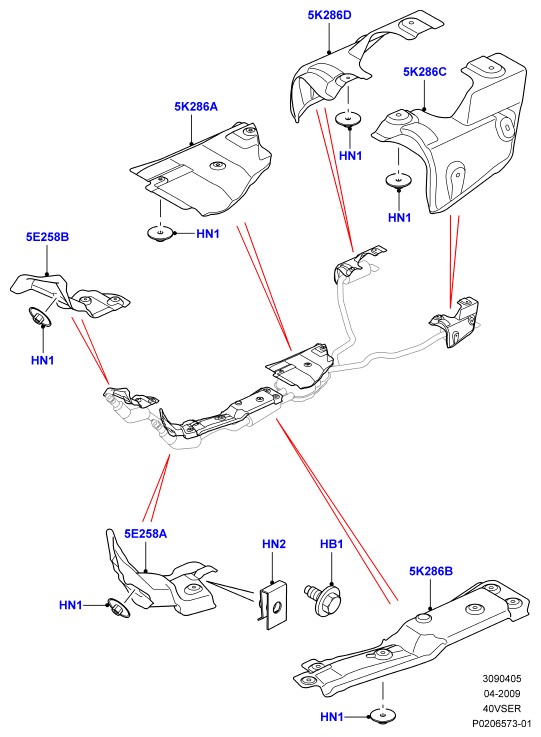 5K286D

5K286C

5K286A

HN1

HN1

HN1

5E258B

HN1

5E258A

HN2

HB1

5K286B

HN1

HN1

3090405
04-2009
40VSER
P0206573-01