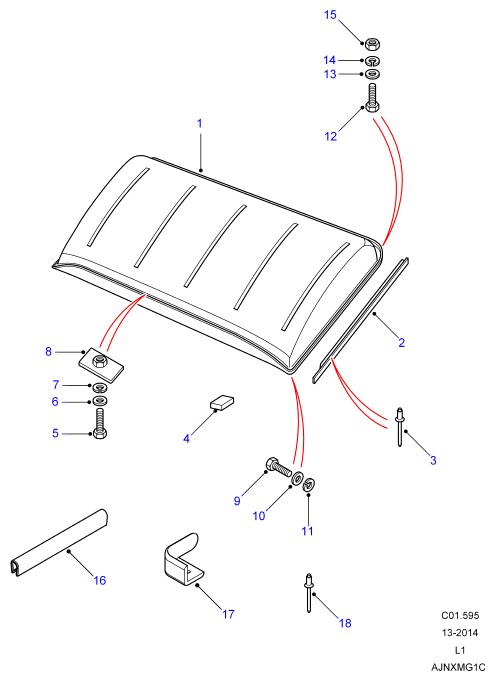 15
14
13
12
1
2
8
7
6
5
4
3
9
10
11
16
17
18
C01.595
13-2014
L1
AJNXMG1C