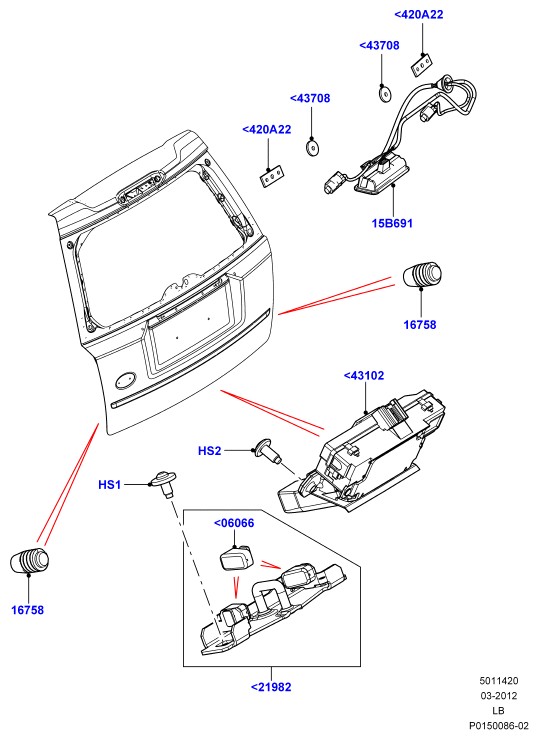 <420A22
<43708
<43708
<420A22
15B691
16758
<43102
HS2
HS1
<06066
16758
<21982
5011420
03-2012
LB
P0150086-02