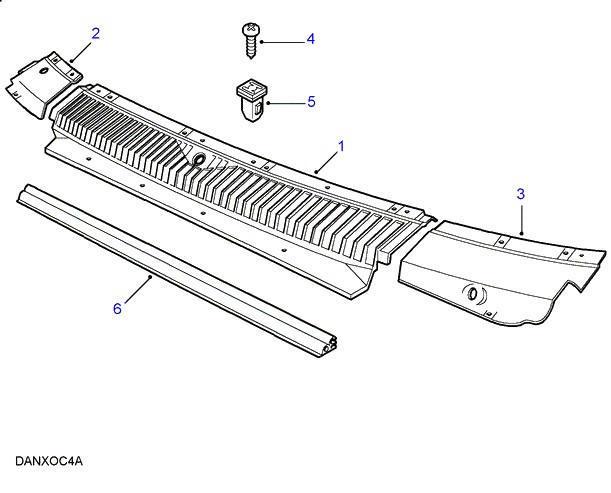 2
4
5
1
3
6
DANXOC4A