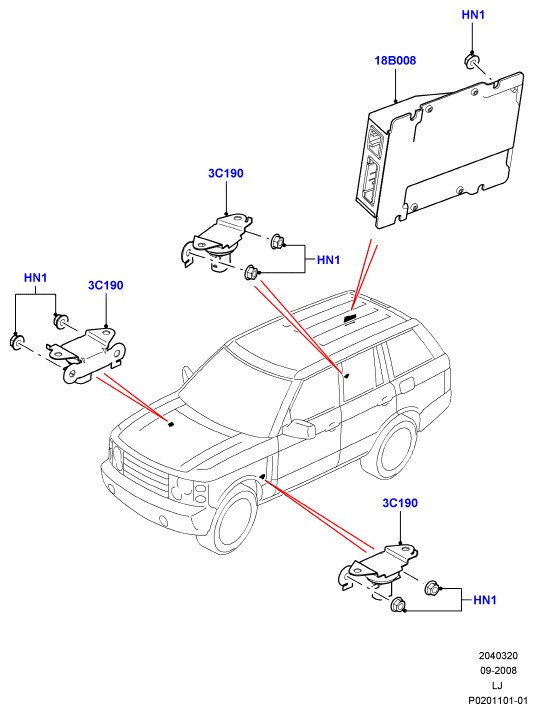 HN1

18B008

3C190

HN1

HN1

3C190

3C190

HN1

2040320
09-2008
LJ
P0201101-01