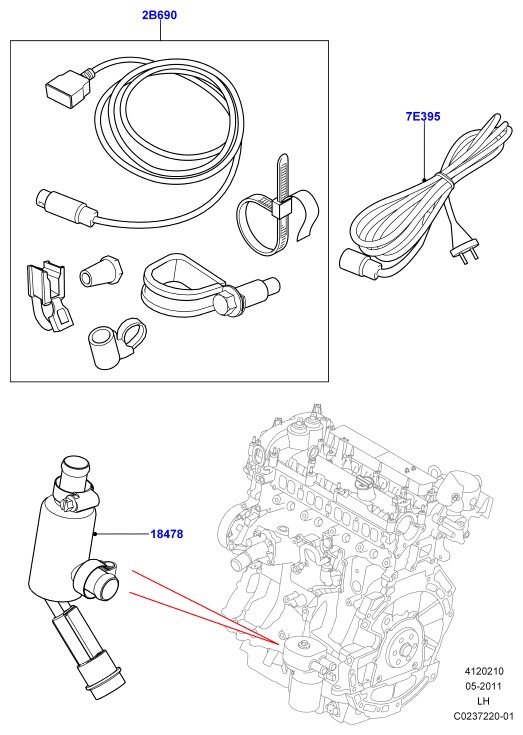 2B690

7E395

18478

4120210
05-2011
LH
C0237220-01