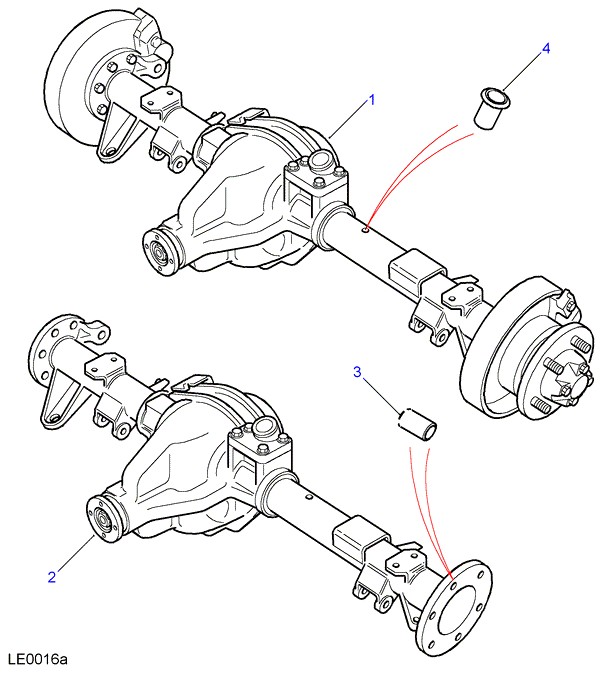 4
1
3
2
LE0016a