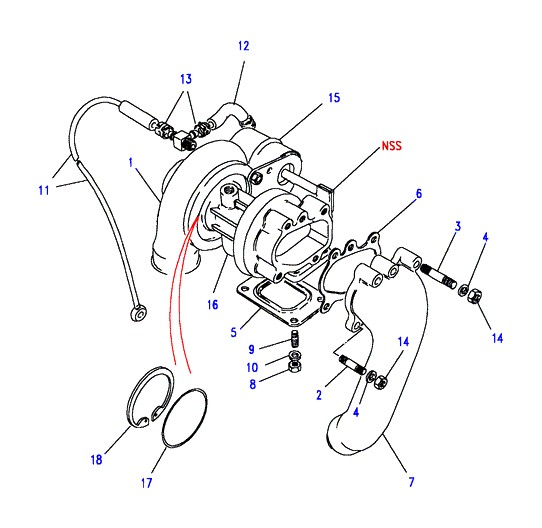 12
13
15
NSS
1
11
6
3
4
16
5
14
9
10
8
14
2
4
18
17
7