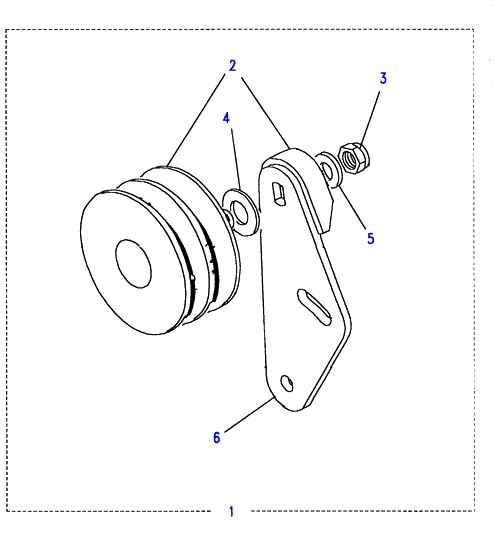 2
3
4
5
6
1