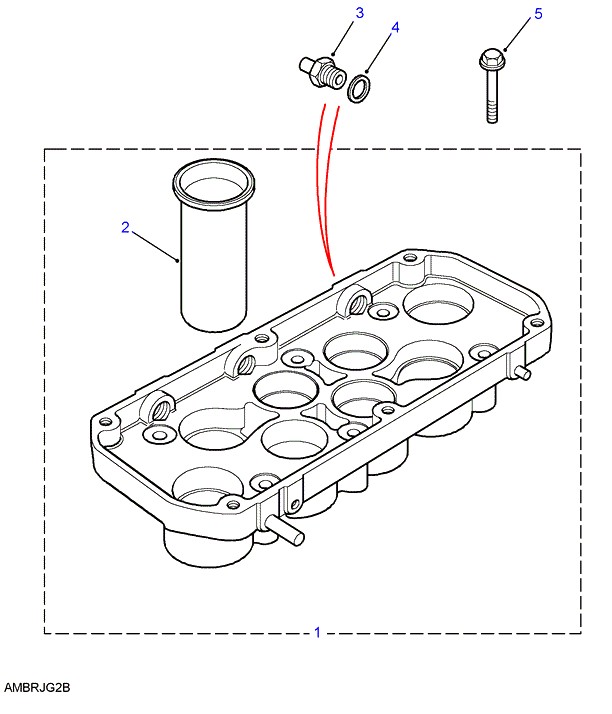 3
4
5
2
1
AMBRJG2B