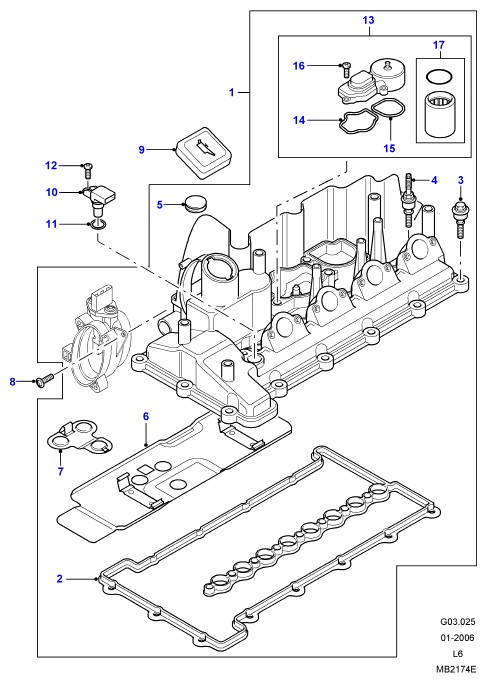 13
17
16
1
14
15
9
12
4
3
10
5
11
8
6
7
2
G03.025
01-2006
L6
MB2174E