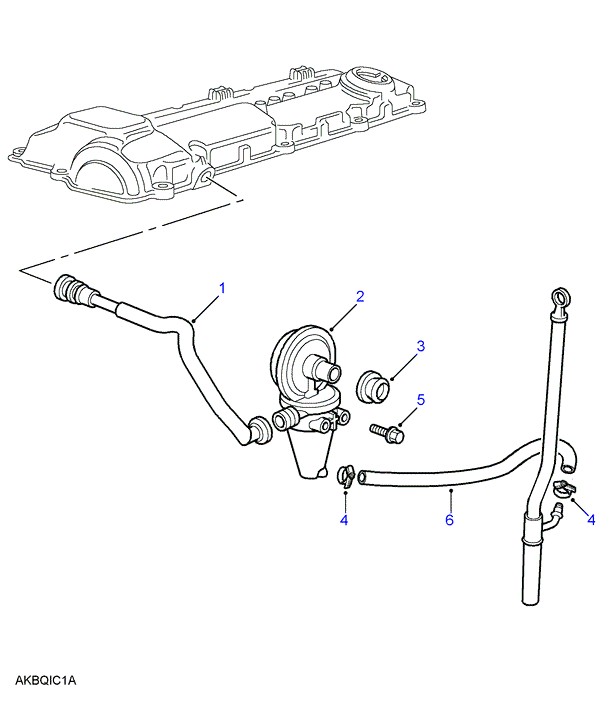 1
2
3
5
4
6
4
AKBQIC1A