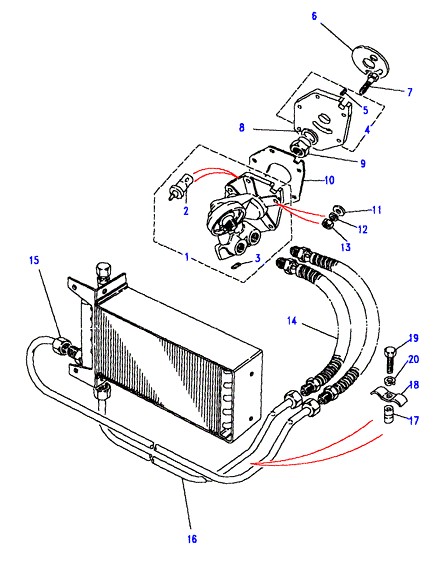 6
7
5
4
8
9
10
2
11
12
13
1
3
15
14
19
20
18
17
16