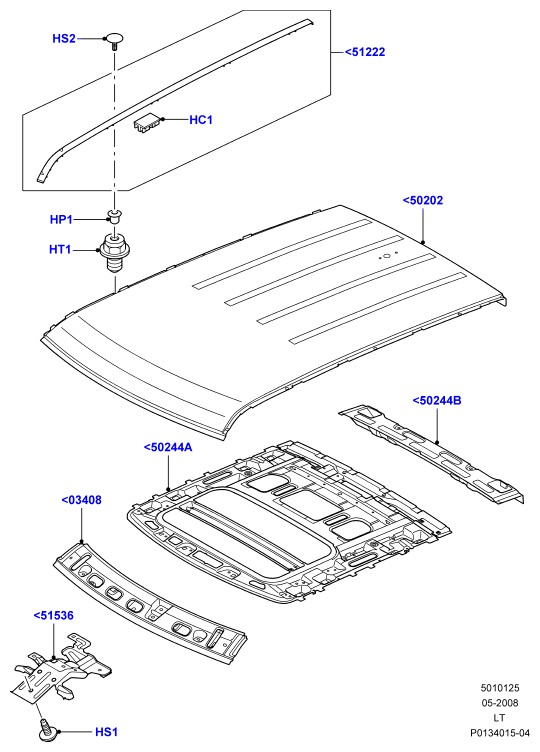 HS2
<51222
HC1
HP1
HT1
<50202
<50244B
<50244A
<03408
<51536
HS1
5010125
05-2008
LT
P0134015-04