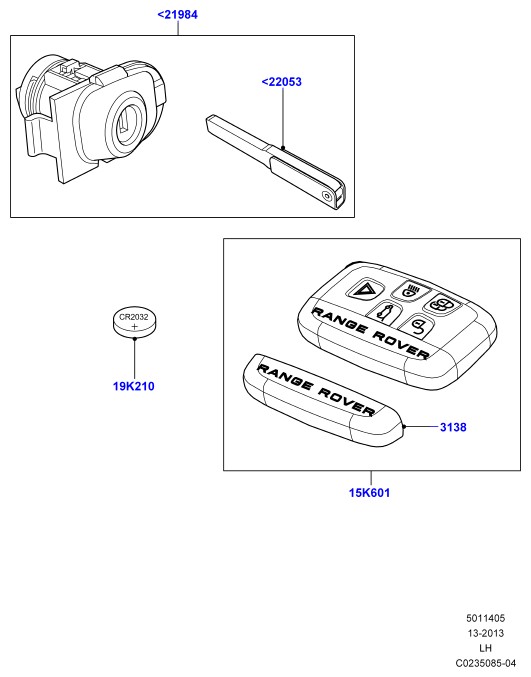 <21984

<22053

CR2032
+

19K210

RANGE ROVER

RANGE ROVER

3138

15K601

5011405
13-2013
LH
C0235085-04