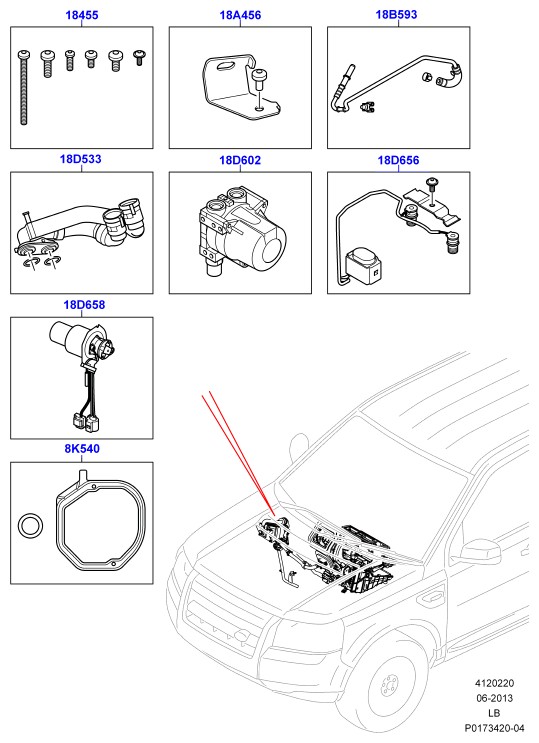 18455

18A456

18B593

18D533

18D602

18D656

18D658

8K540

4120220
06-2013
LB
P0173420-04