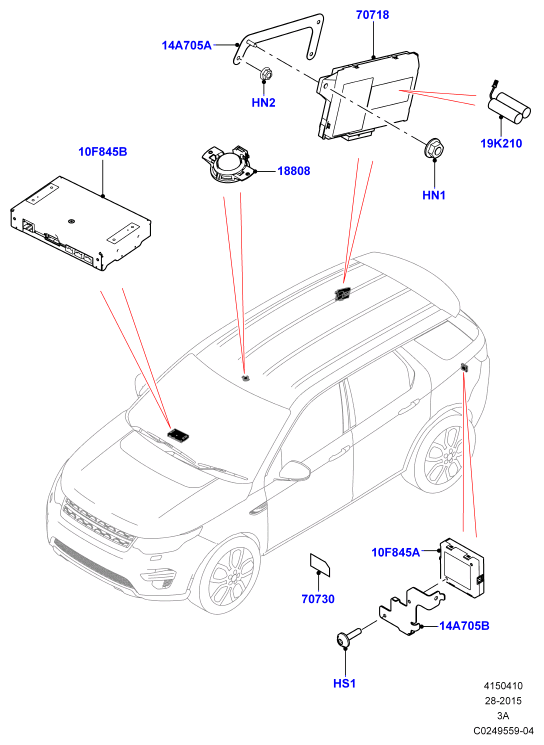 14A705A
70718
HN2
19K210
10F845B
18808
HN1
10F845A
70730
14A705B
HS1
4150410
28-2015
3A
C0249559-04