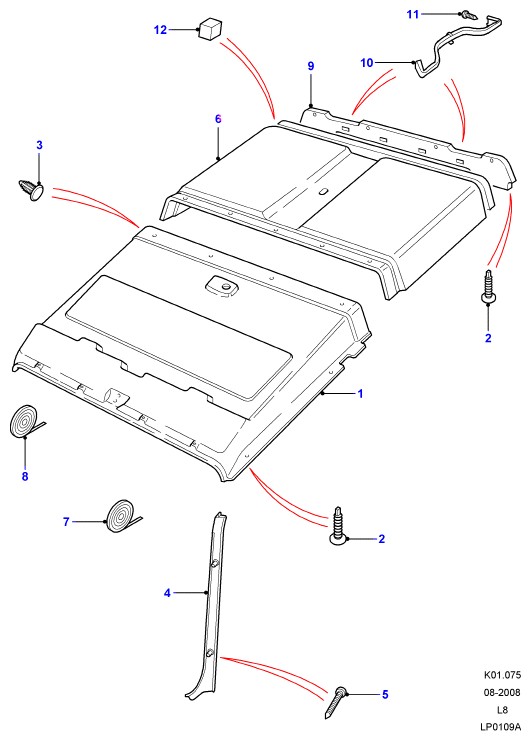 12
11
10
9
6
3
2
1
8
7
2
4
5
K01.075
08-2008
L8
LP0109A