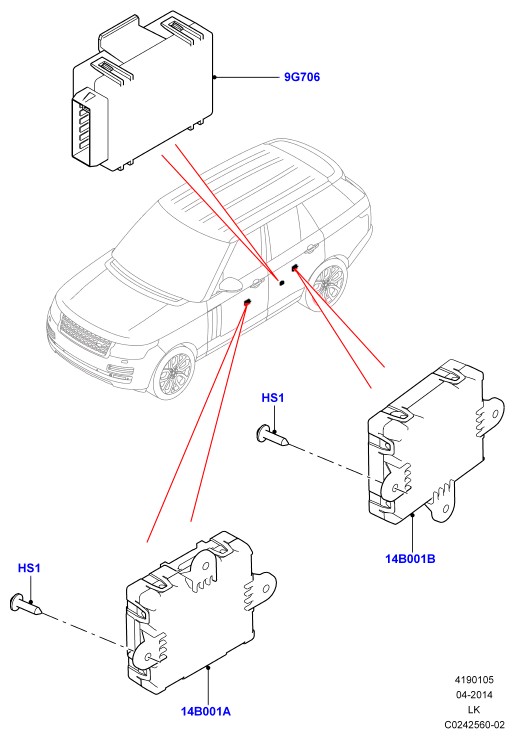 9G706

HS1

14B001B

HS1

14B001A

4190105
04-2014
LK
C0242560-02