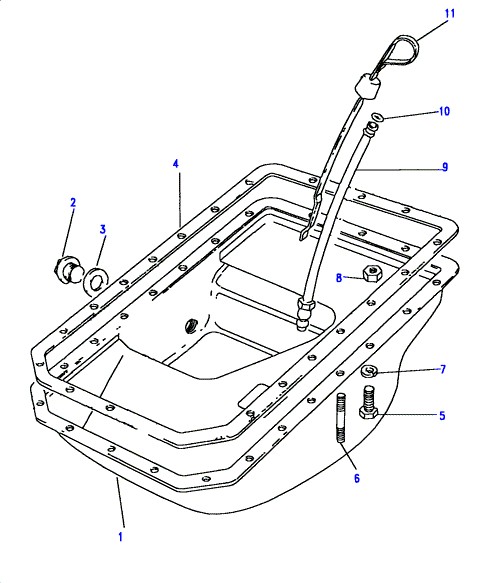 11
10
9
4
2
3
8
7
5
6
1