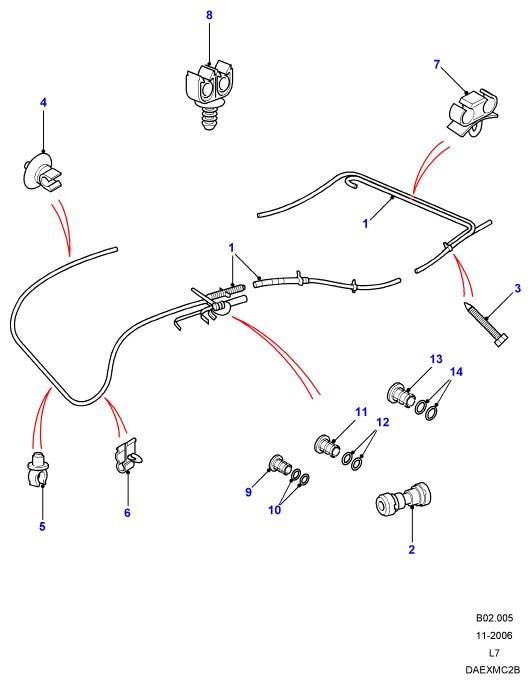 8
7
4
1
1
3
13
14
11
12
9
10
5
6
2
B02.005
11-2006
L7
DAEXMC2B