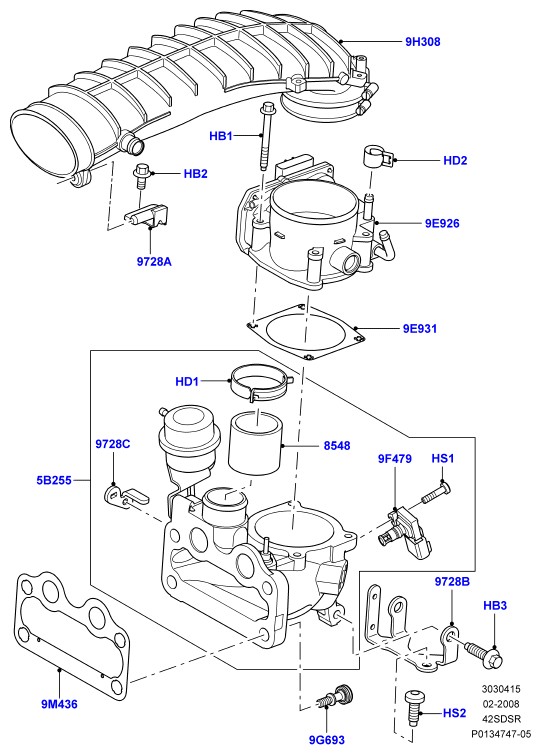 9H308

HB1

HD2

HB2

9E926

9728A

9E931

HD1

9728C

8548

9F479

HS1

5B255

9728B

HB3

9M436

HS2

9G693

3030415
02-2008
42SDSR
P0134747-05