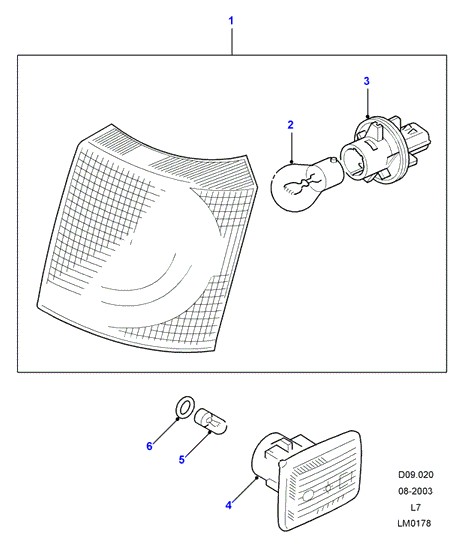 1

3

2

6

5

4

D09.020
08-2003
L7
LM0178