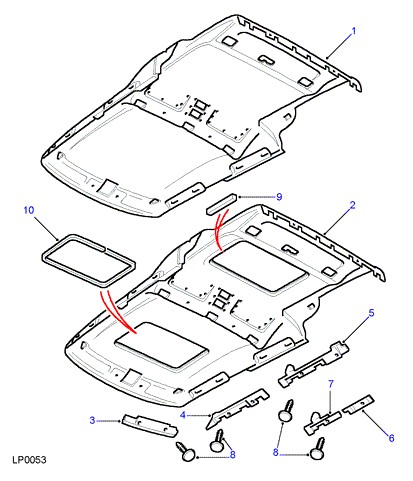 1
9
2
10
5
7
3
4
6
8
8
LP0053