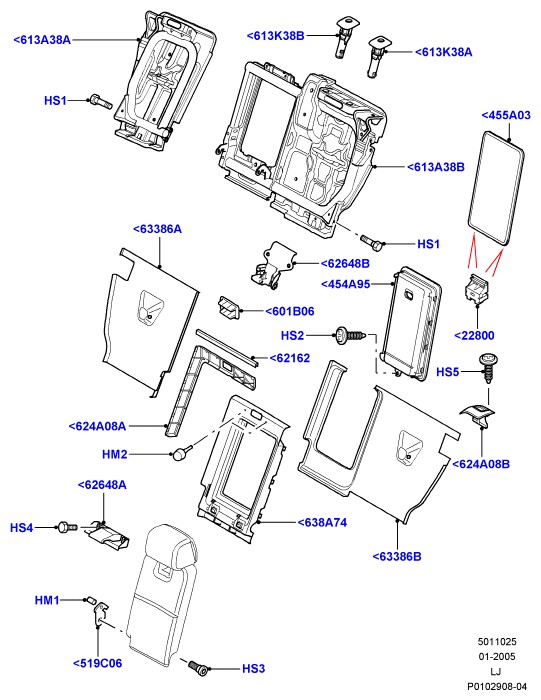 <613A38A
<613K38B
<613K38A
HS1
<455A03
<613A38B
<63386A
HS1
<62648B
<454A95
<601B06
HS2
<22800
<62162
HS5
<624A08A
HM2
<624A08B
<62648A
HS4
<638A74
<63386B
HM1
<519C06
HS3
5011025
01-2005
LJ
P0102908-04